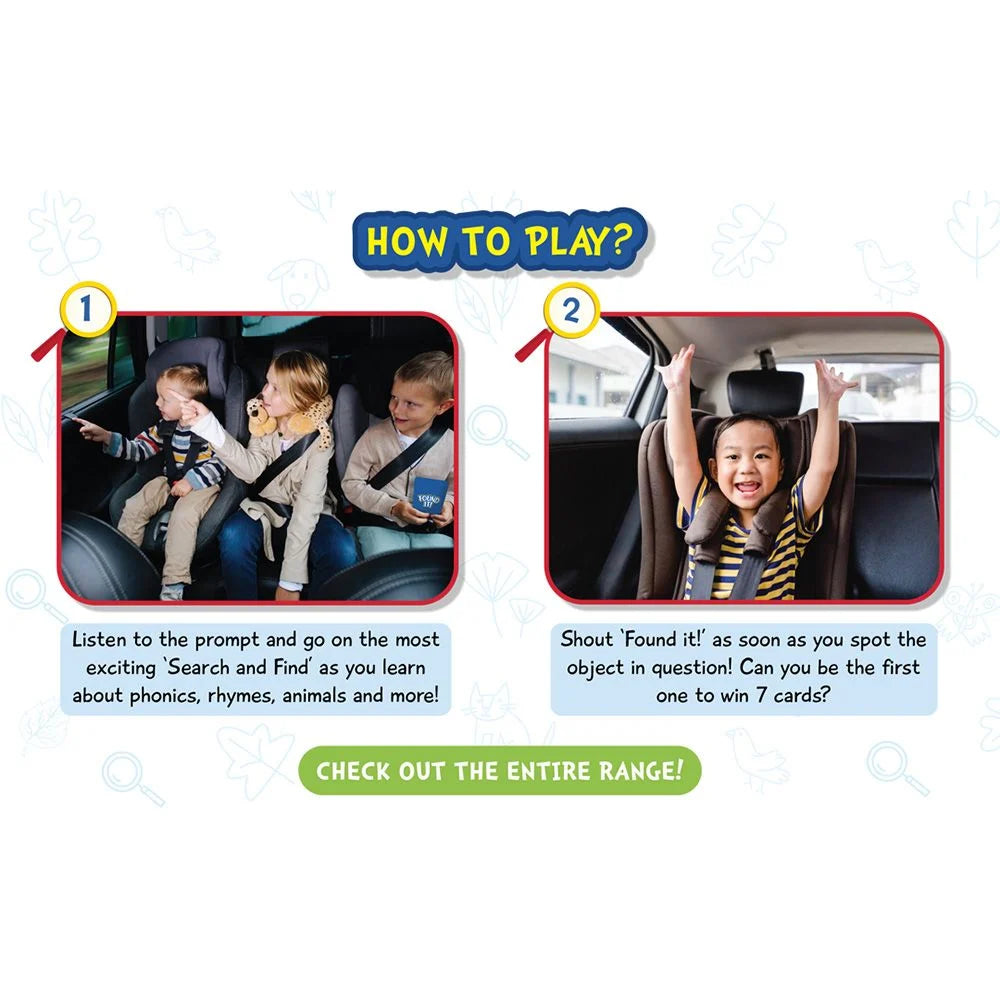 HOW TO PLAY?

1

FOUND IT!

Listen to the prompt and go on the most exciting 'Search and Find' as you learn about phonics, rhymes, animals and more!

2

Shout 'Found it!' as soon as you spot the object in question! Can you be the first one to win 7 cards?

CHECK OUT THE ENTIRE RANGE!